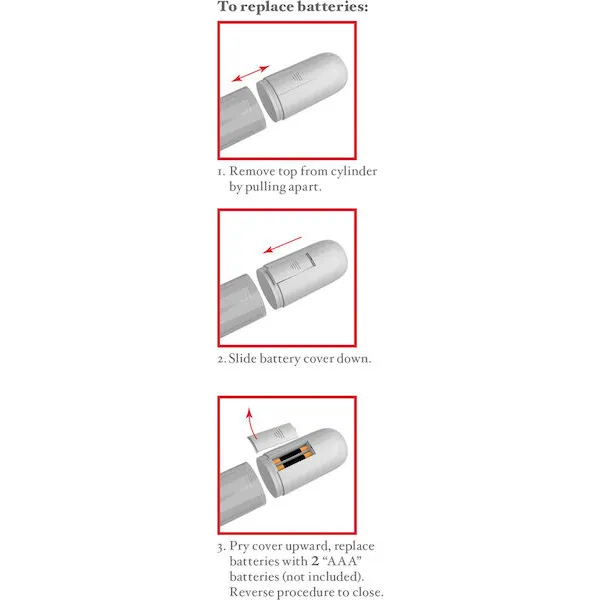 To replace batteries:

1. Remove top from cylinder by pulling apart.

2. Slide battery cover down.

3. Pry cover upward, replace batteries with 2 "AAA" batteries (not included). Reverse procedure to close.