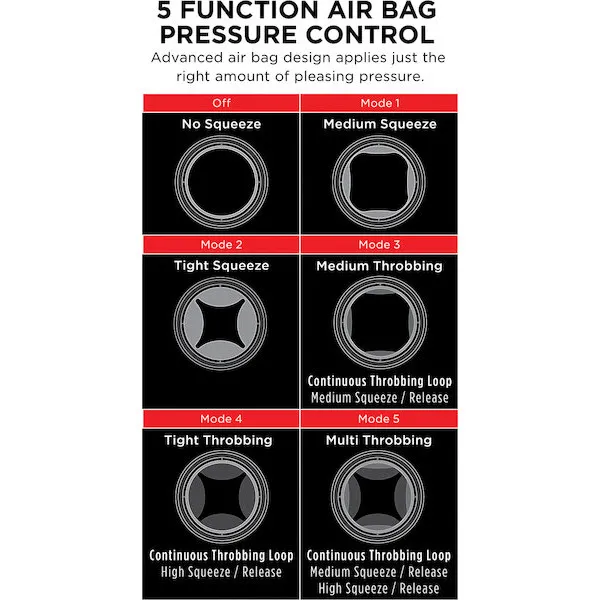 5 FUNCTION AIR BAG PRESSURE CONTROL

Advanced air bag design applies just the right amount of pleasing pressure.

Off
No Squeeze

Mode 1
Medium Squeeze

Mode 2
Tight Squeeze

Mode 3
Medium Throbbing
Continuous Throbbing Loop
Medium Squeeze / Release

Mode 4
Tight Throbbing
Continuous Throbbing Loop
High Squeeze / Release

Mode 5
Multi Throbbing
Continuous Throbbing Loop
Medium Squeeze / Release
High Squeeze / Release